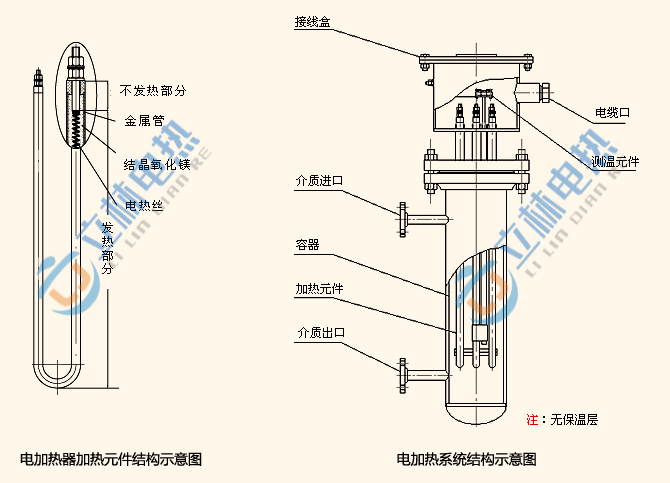 不发热部分
金属管
结晶氧化镁
电热丝
发热部分
立林电热
LI LIN DIAN RE
电加热器加热元件结构示意图

接线盒
电缆口
测温元件
介质进口
容器
加热元件
介质出口
立林电热
LI LIN DIAN RE
注：无保温层
电加热系统结构示意图